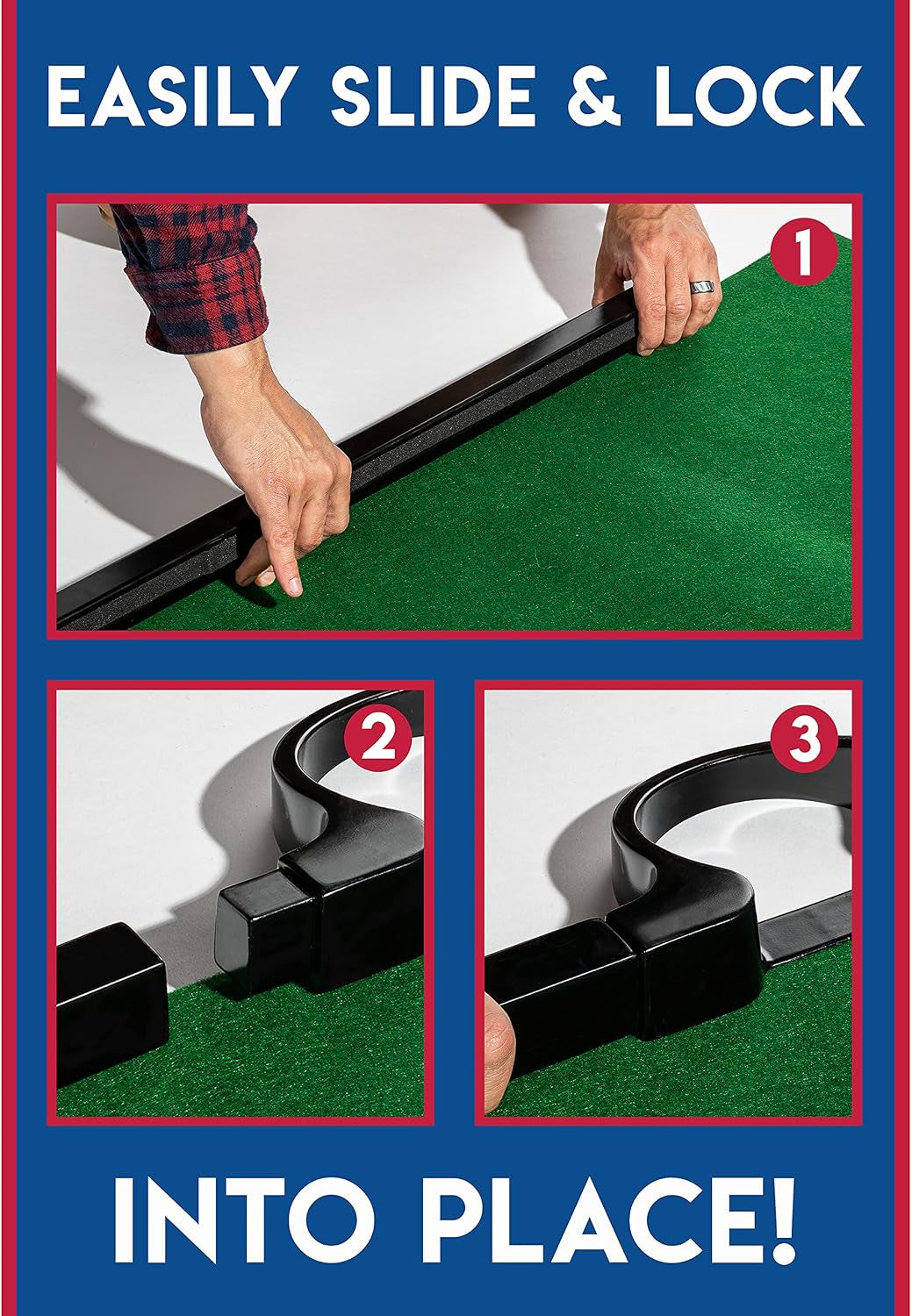 EASILY SLIDE & LOCK

1

2

3

INTO PLACE!